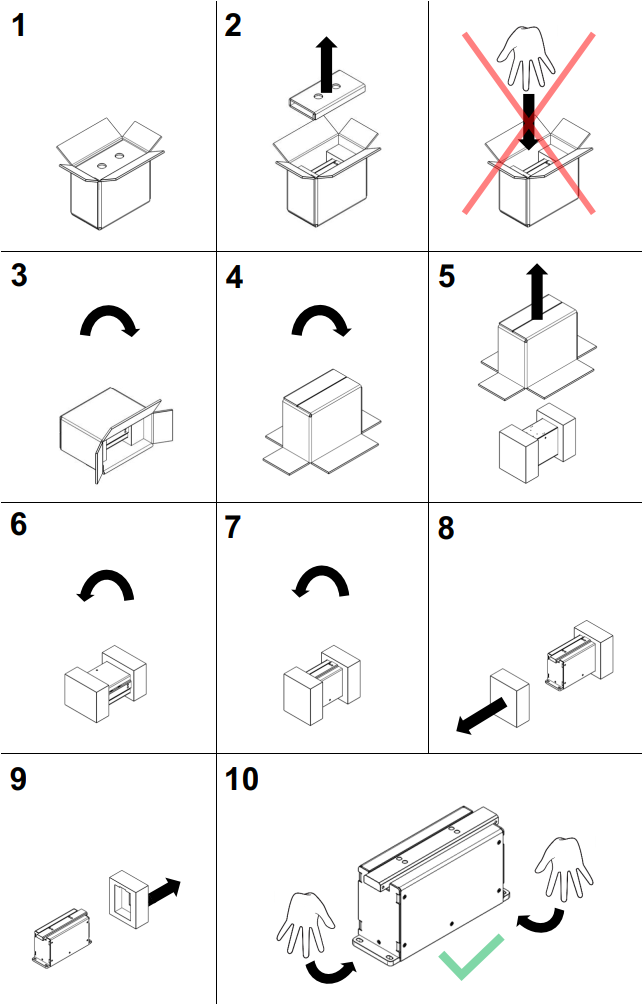 1

2

3

4

5

6

7

8

9

10