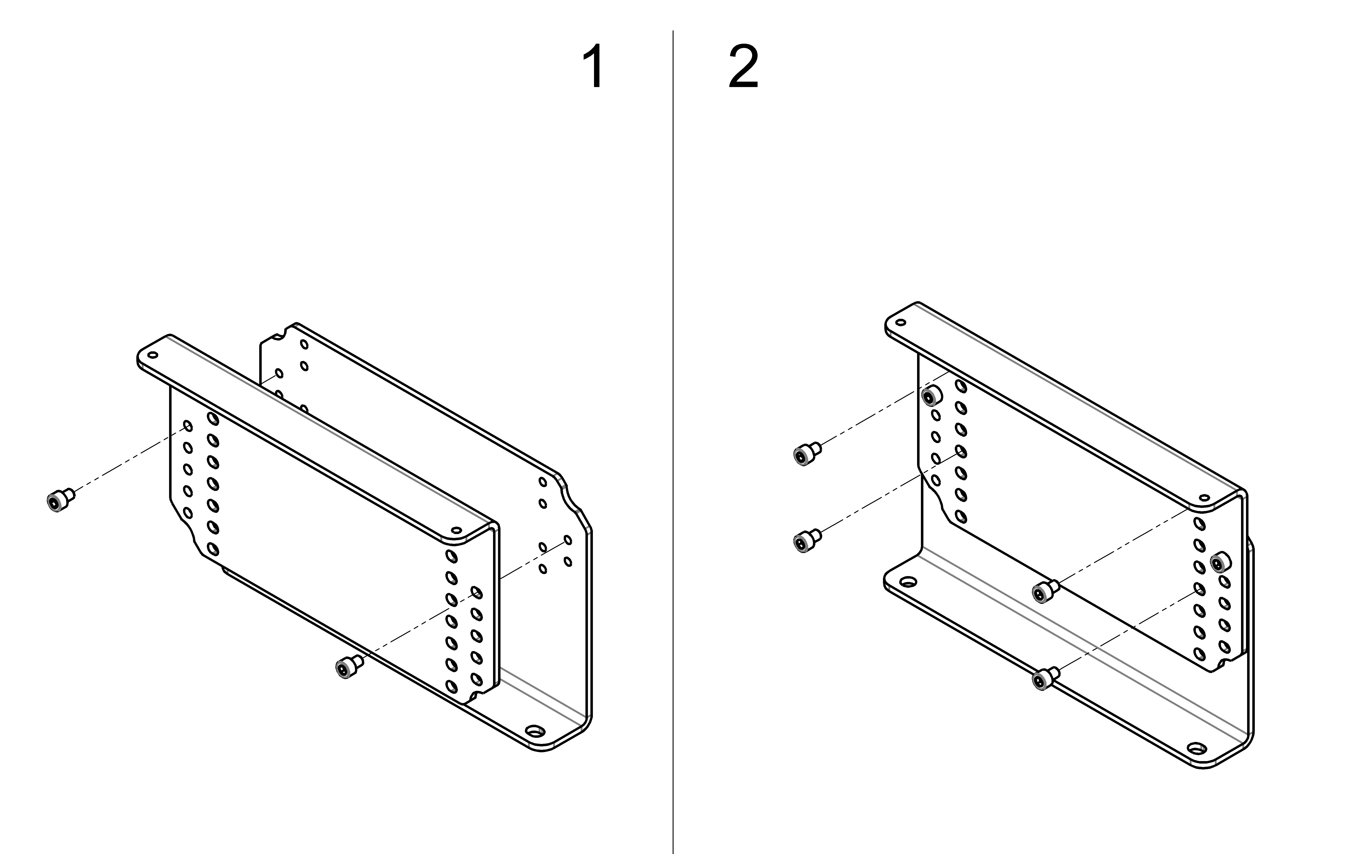 1

2