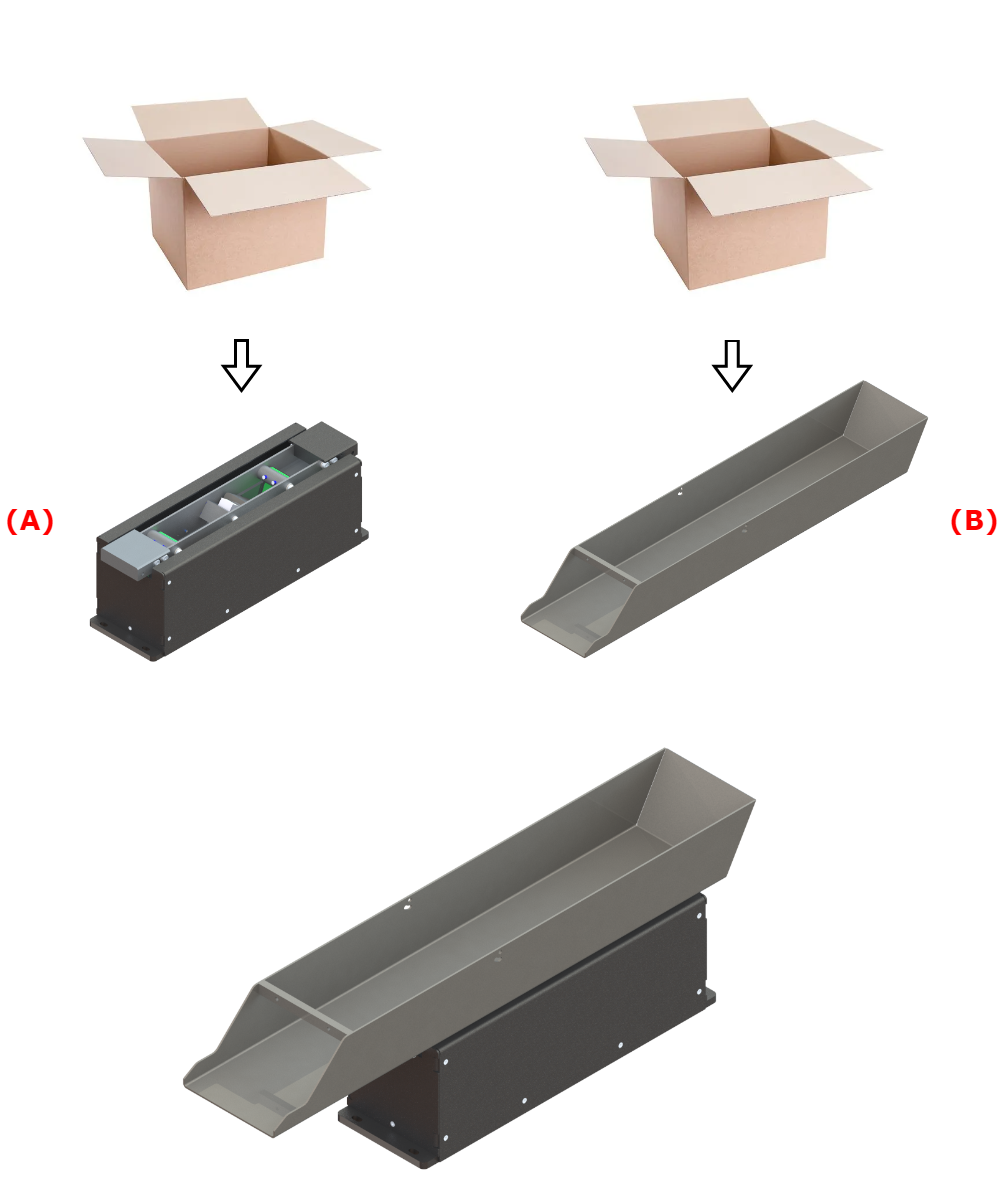 (A)

(B)