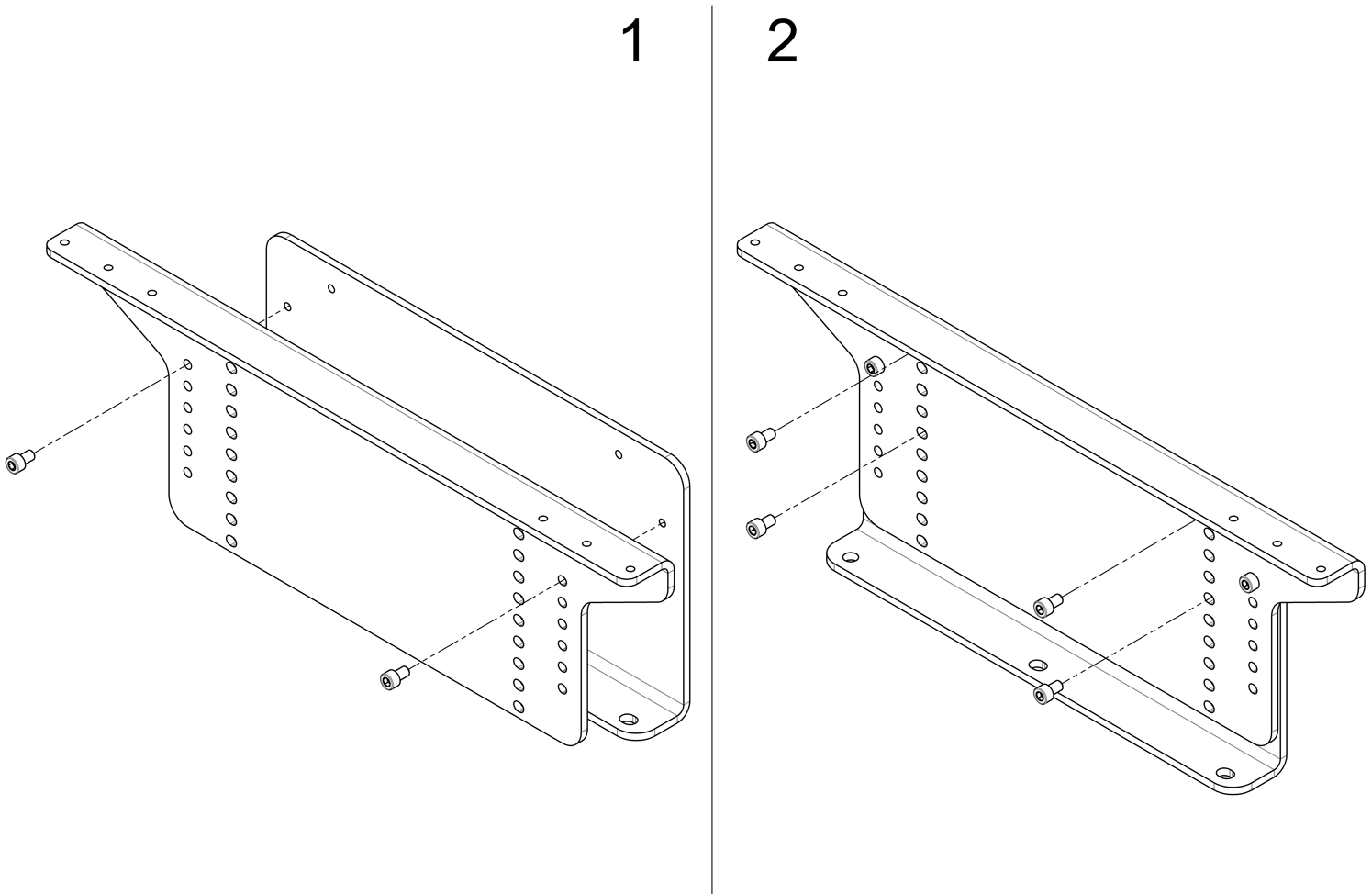 1

2