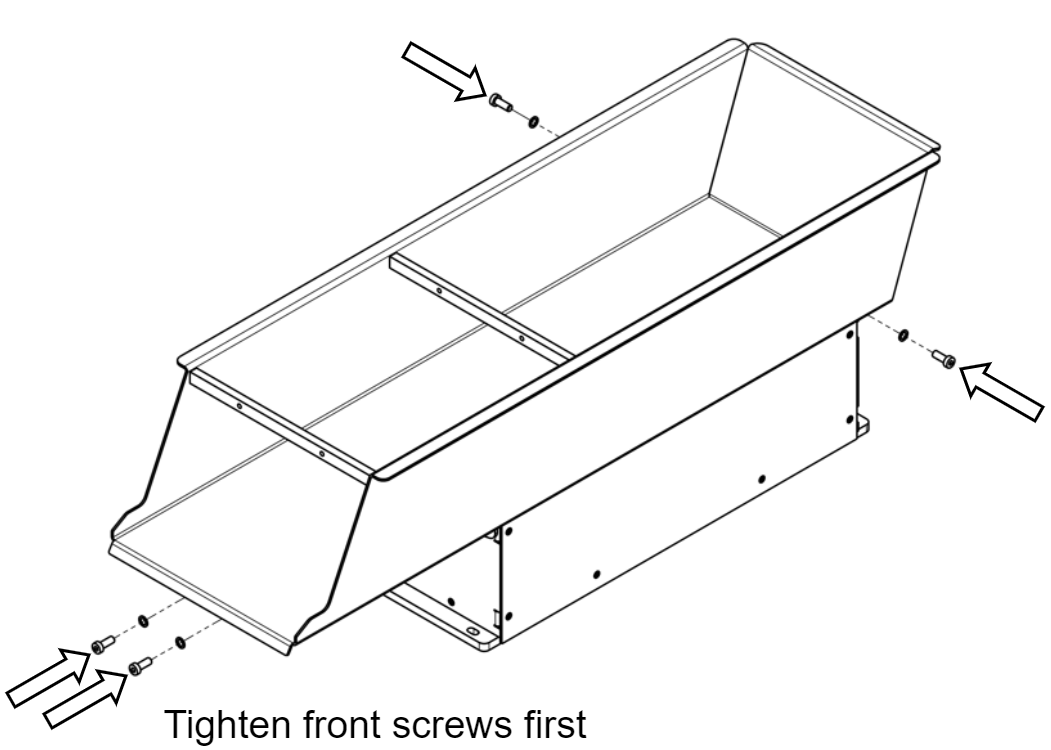 Tighten front screws first