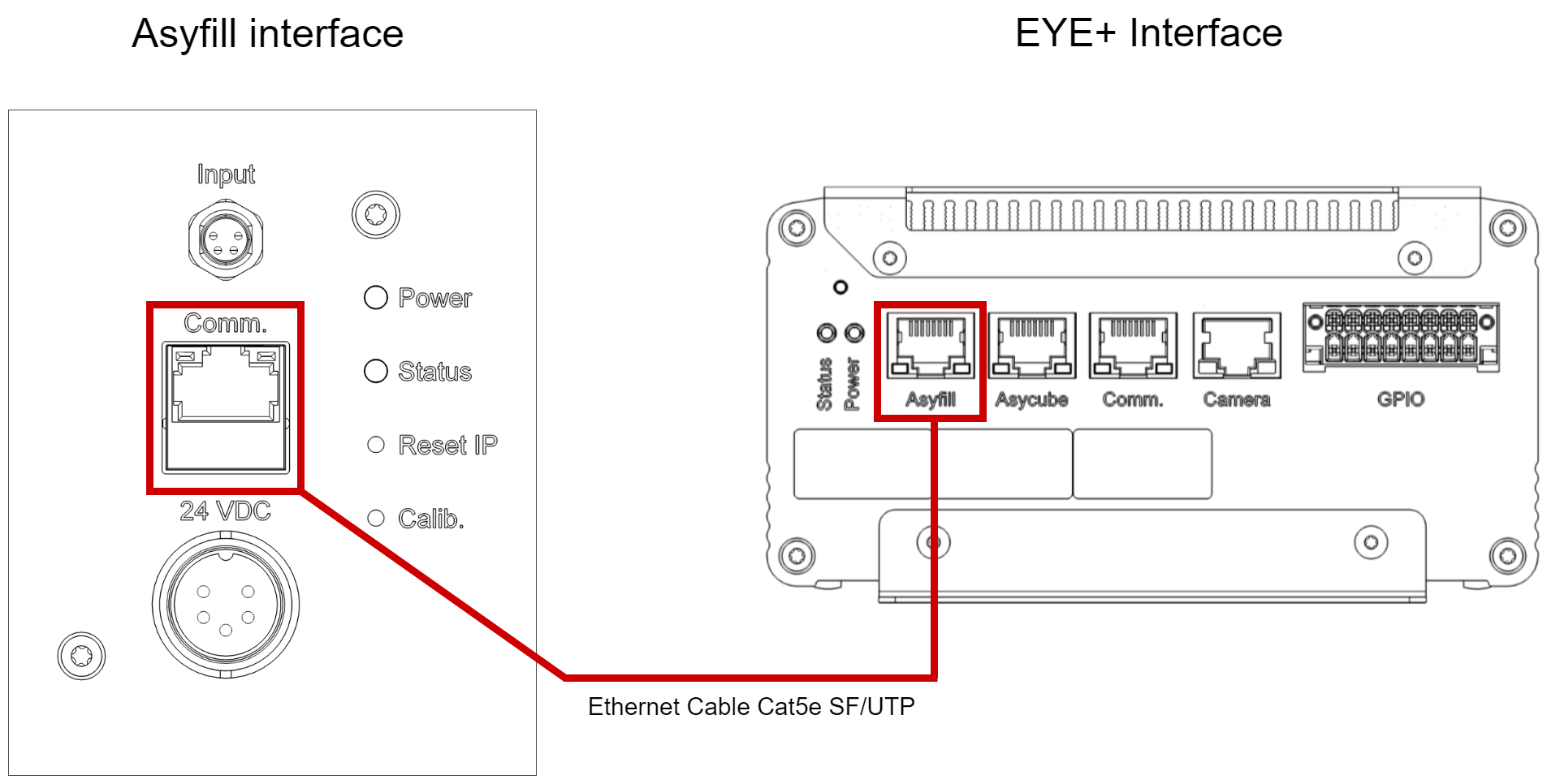 Asyfill interface

EYE+ Interface

Input

Power

Comm.

Status

Reset IP

24 VDC

Calib.

Status

Power

Asyfill

Asycube

Comm.

Camera

GPIO

Ethernet Cable Cat5e SF/UTP