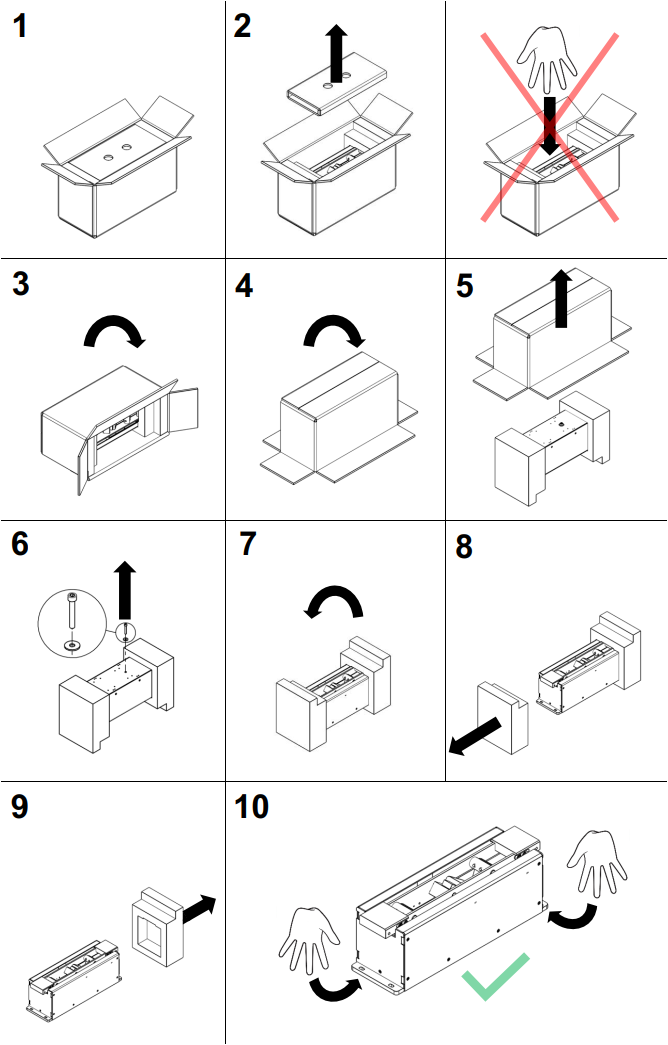 1

2

3

4

5

6

7

8

9

10