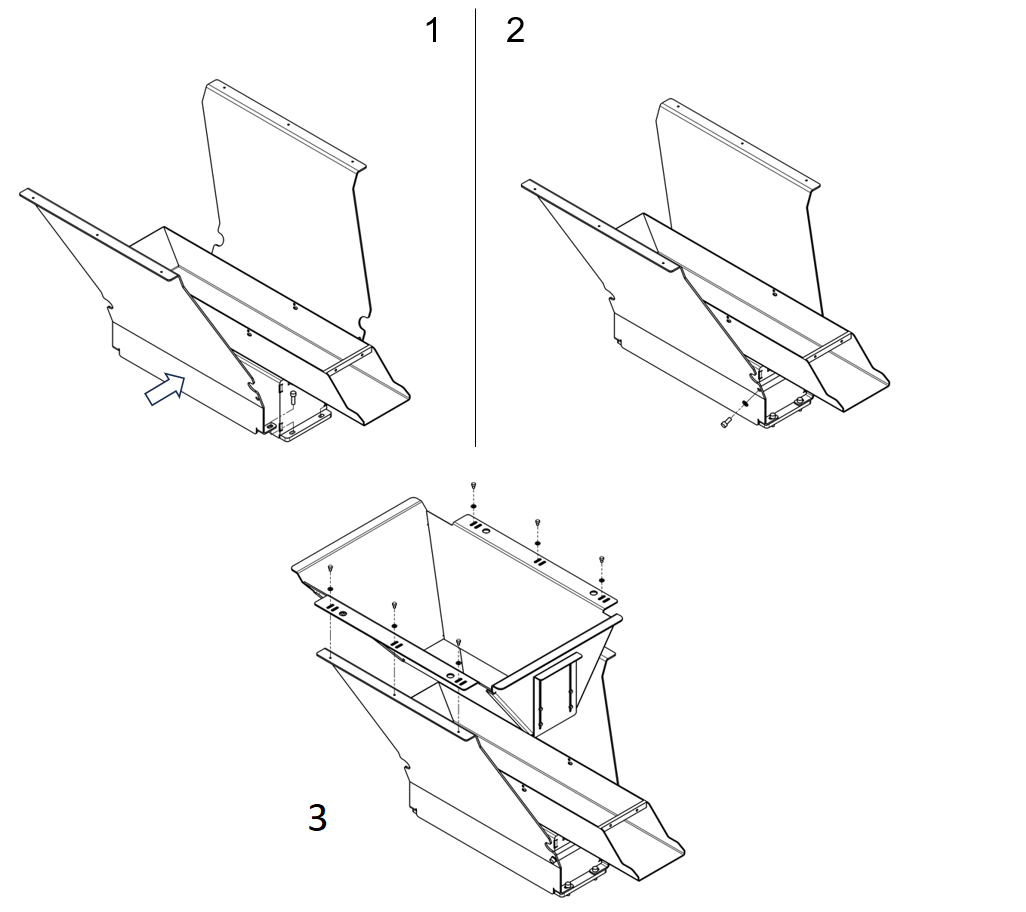 1
2
3